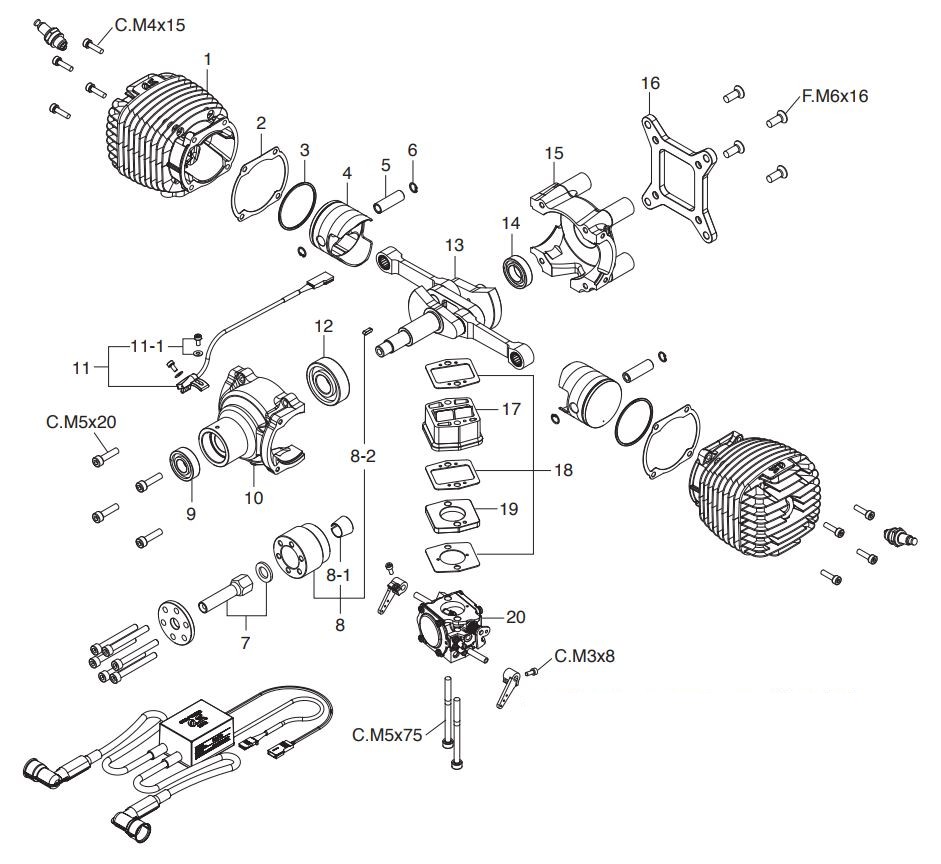 C.M4x15
1
2
3
4
5
6
16
F.M6x16
15
14
13
12
11-1
11
C.M5x20
9
10
8-2
17
18
19
8-1
8
7
20
C.M3x8
C.M5x75